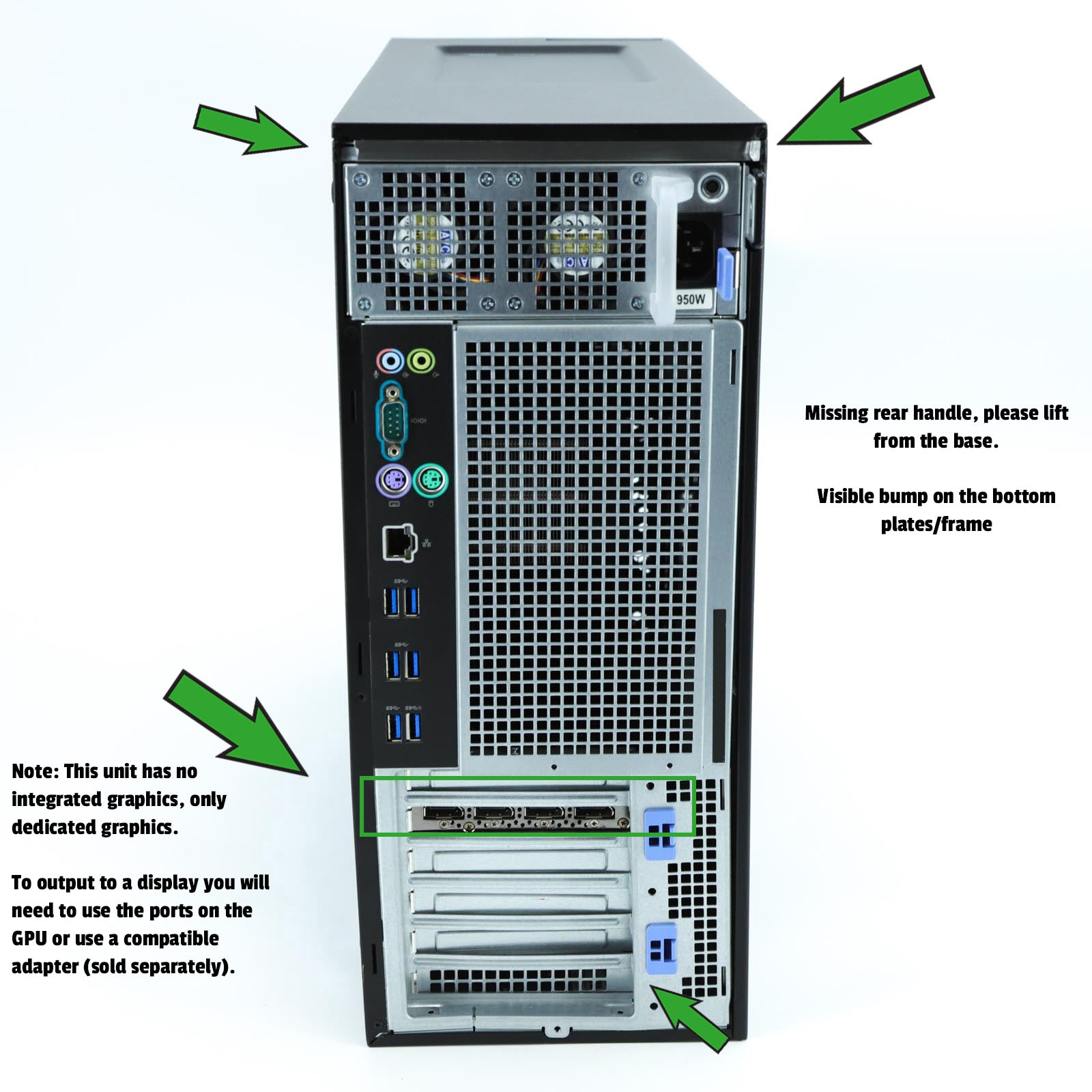 950W

Missing rear handle, please lift from the base.

Visible bump on the bottom plates/frame

Note: This unit has no integrated graphics, only dedicated graphics.

To output to a display you will need to use the ports on the GPU or use a compatible adapter (sold separately).